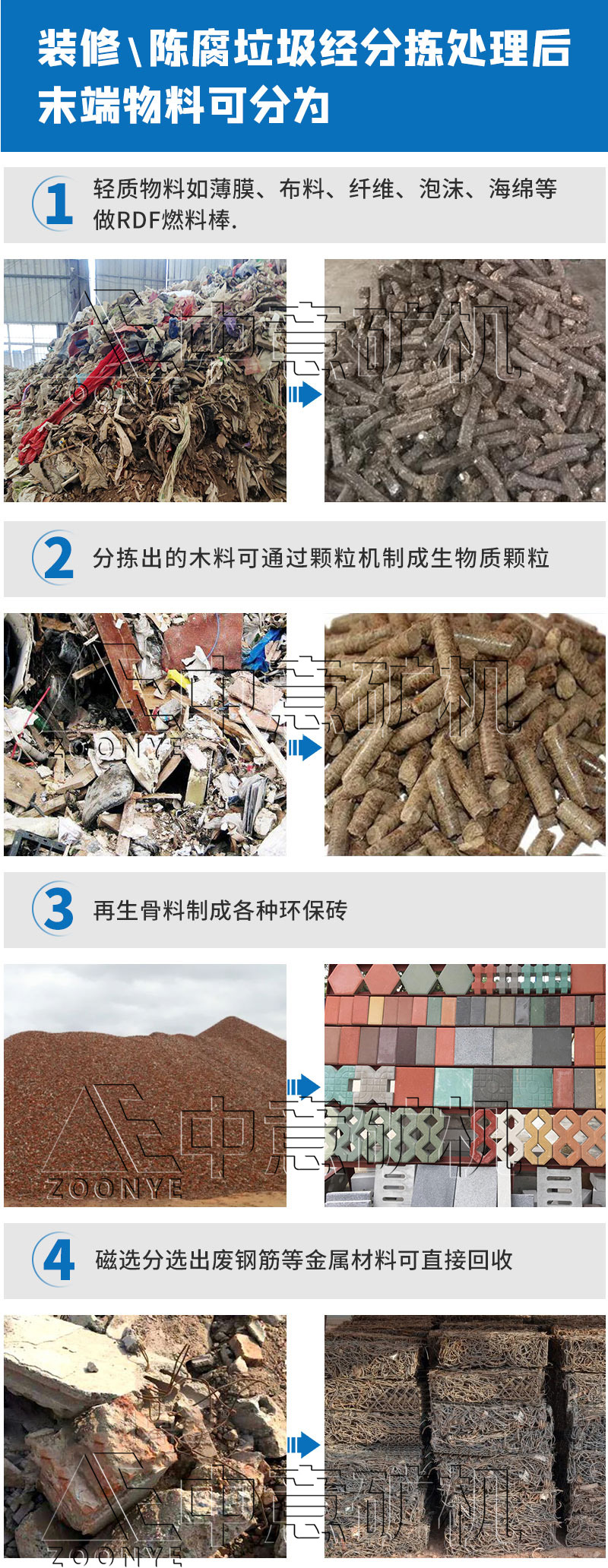 装修\陈腐垃圾经分拣处理后末端物料可分为

1 轻质物料如薄膜、布料、纤维、泡沫、海绵等做RDF燃料棒.

中意矿机 ZOONYE

2 分拣出的木料可通过颗粒机制成生物质颗粒

中意矿机 ZOONYE

3 再生骨料制成各种环保砖

中意矿机 ZOONYE

4 磁选分选出废钢筋等金属材料可直接回收

中意矿机 ZOONYE